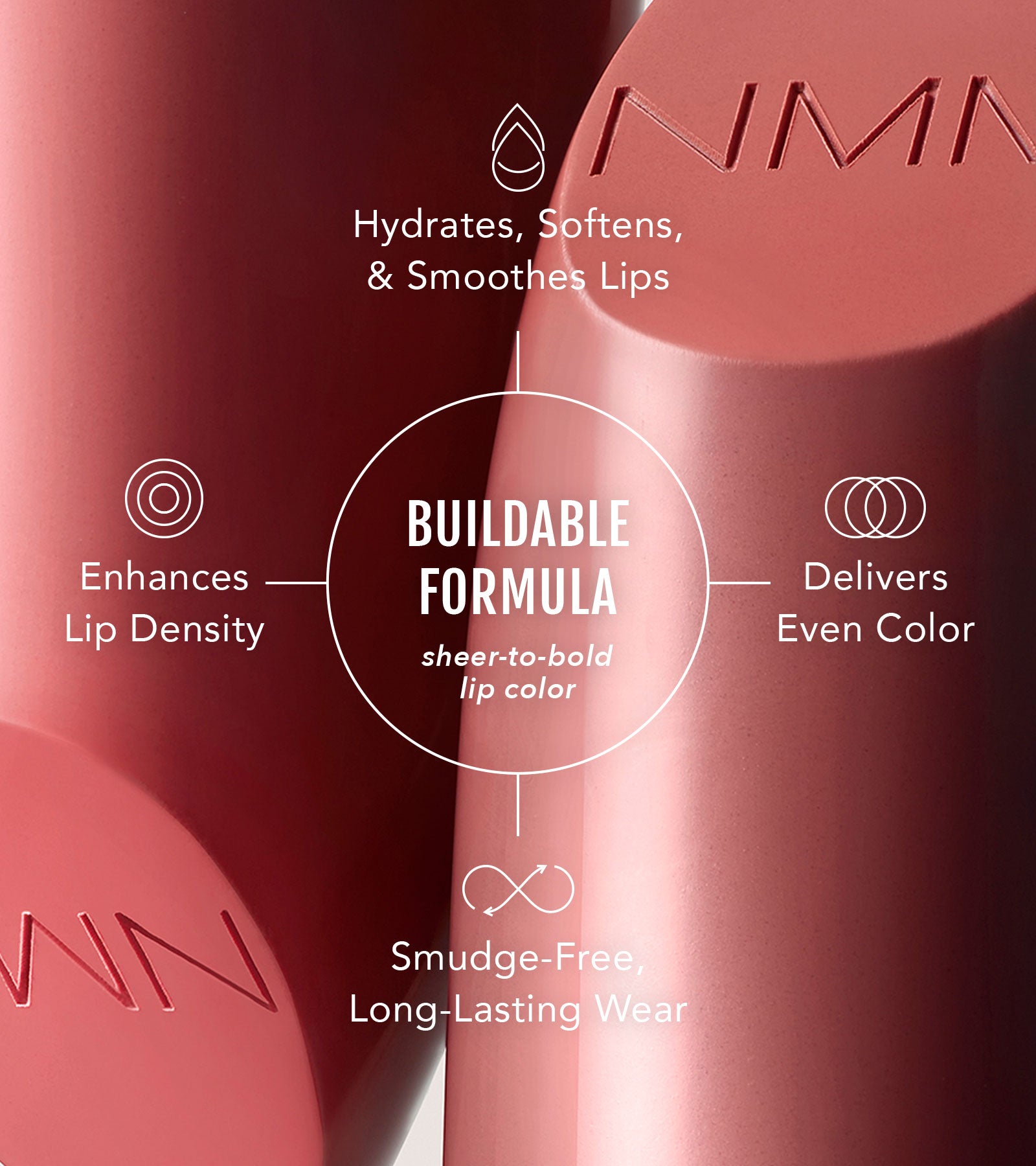 NMN

Hydrates, Softens, & Smoothes Lips

Enhances Lip Density

BUILDABLE FORMULA
sheer-to-bold lip color

Delivers Even Color

Smudge-Free, Long-Lasting Wear

NMN