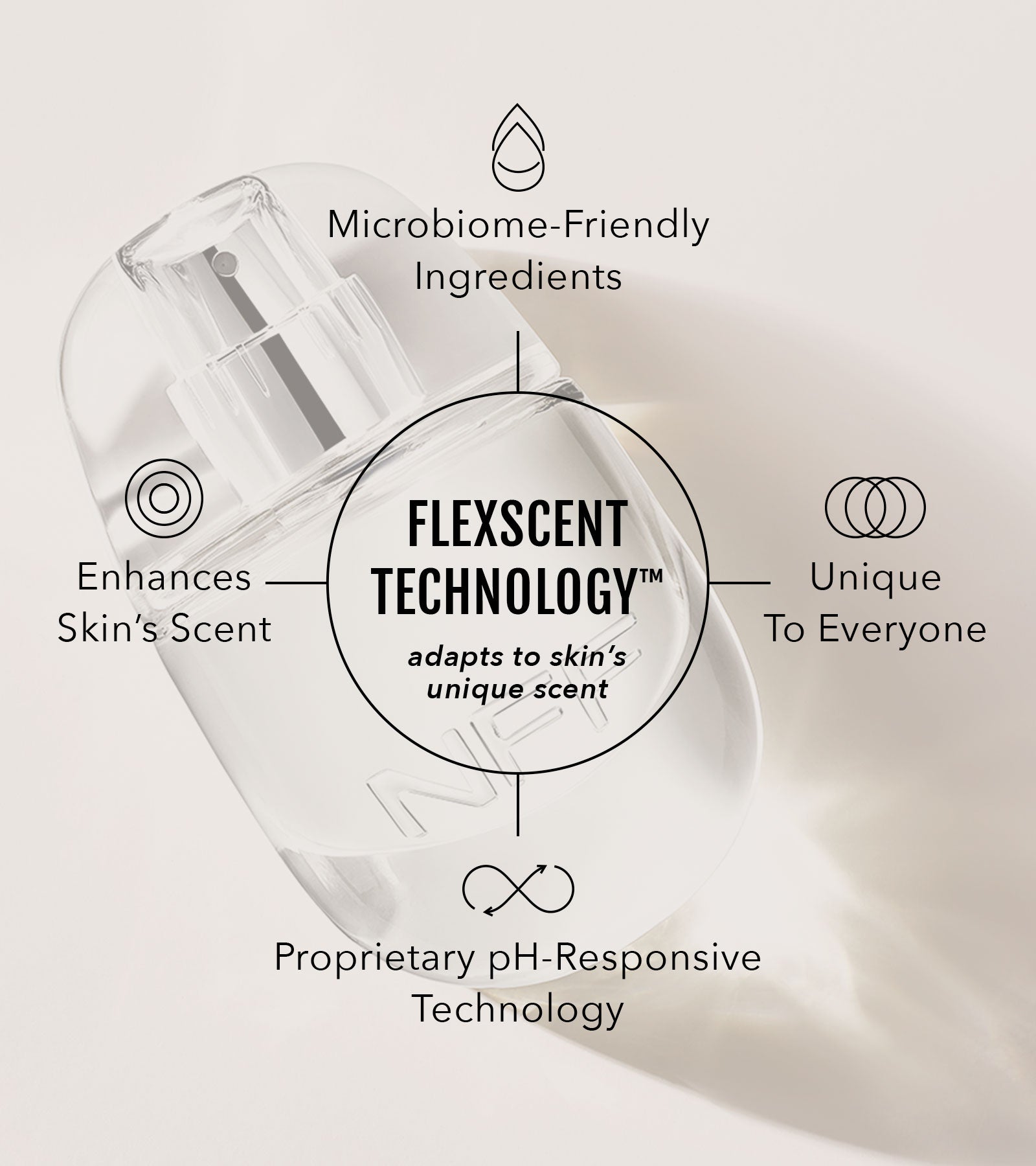 Microbiome-Friendly Ingredients

Enhances Skin's Scent

FLEXSCENT TECHNOLOGY™

adapts to skin's unique scent

Unique To Everyone

NFF

Proprietary pH-Responsive Technology