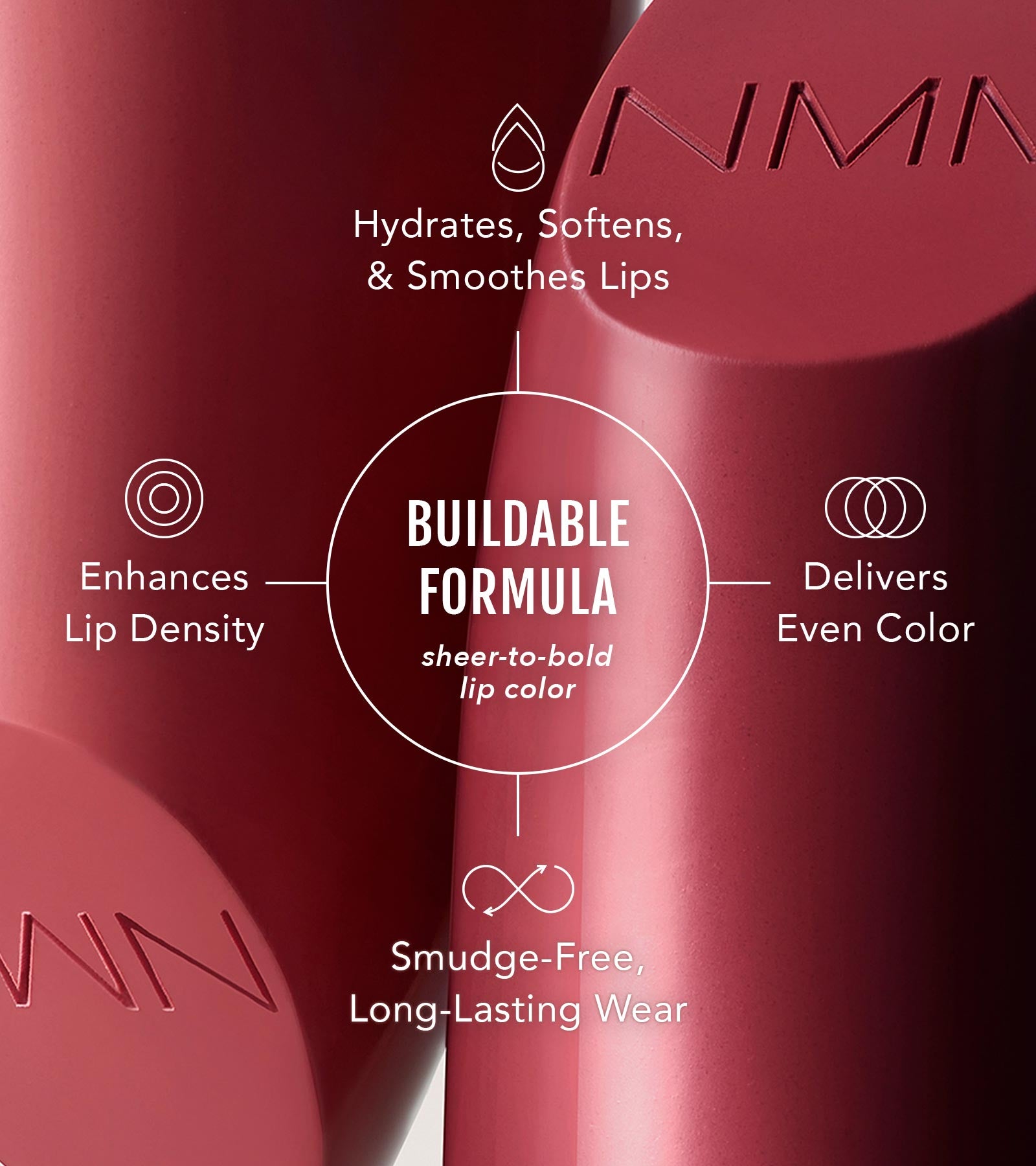 NMN

Hydrates, Softens, & Smoothes Lips

Enhances Lip Density

BUILDABLE FORMULA

sheer-to-bold lip color

Delivers Even Color

Smudge-Free, Long-Lasting Wear

NMN