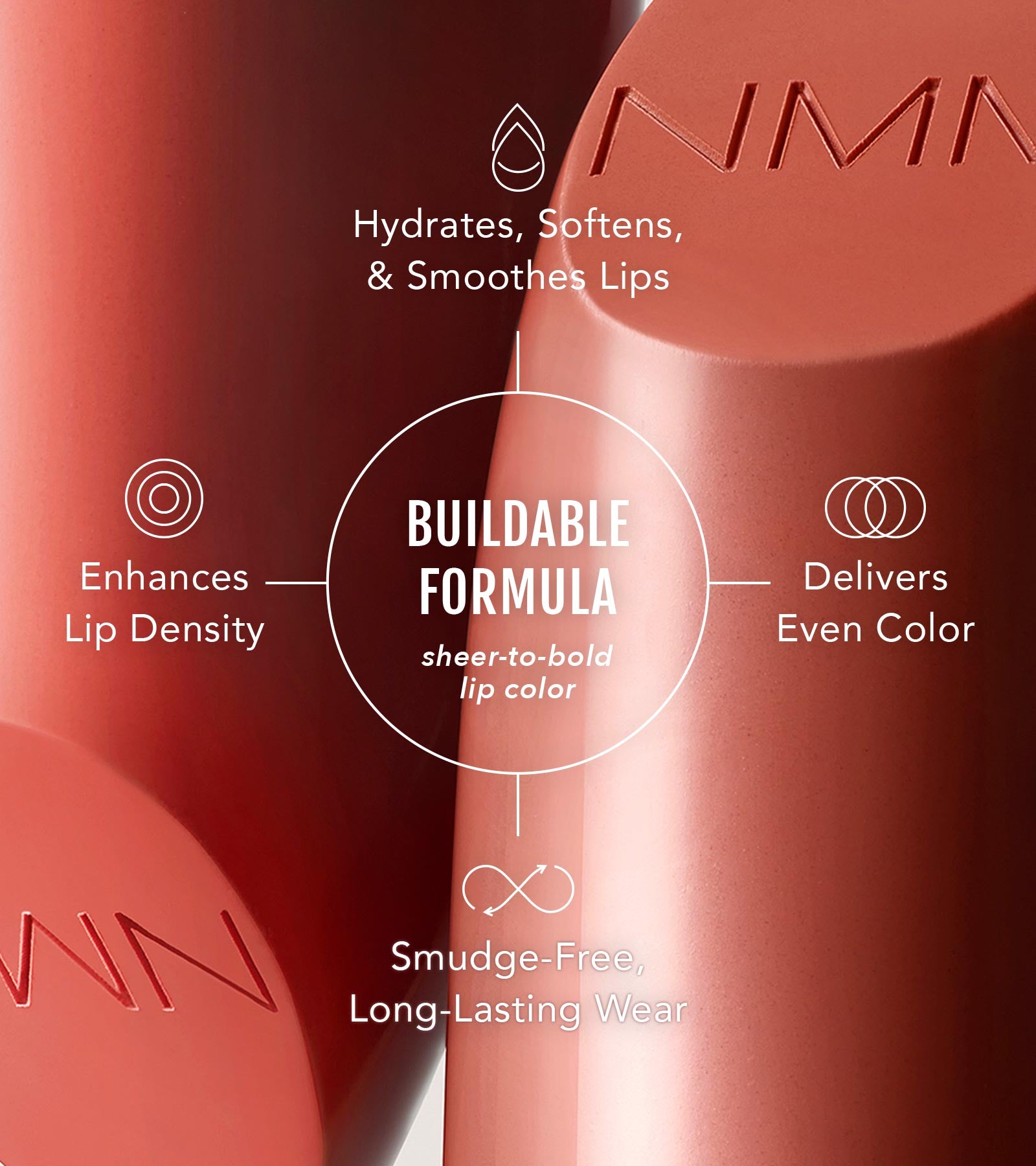 NMN

Hydrates, Softens, & Smoothes Lips

Enhances Lip Density

BUILDABLE FORMULA
sheer-to-bold lip color

Delivers Even Color

Smudge-Free, Long-Lasting Wear

NMN