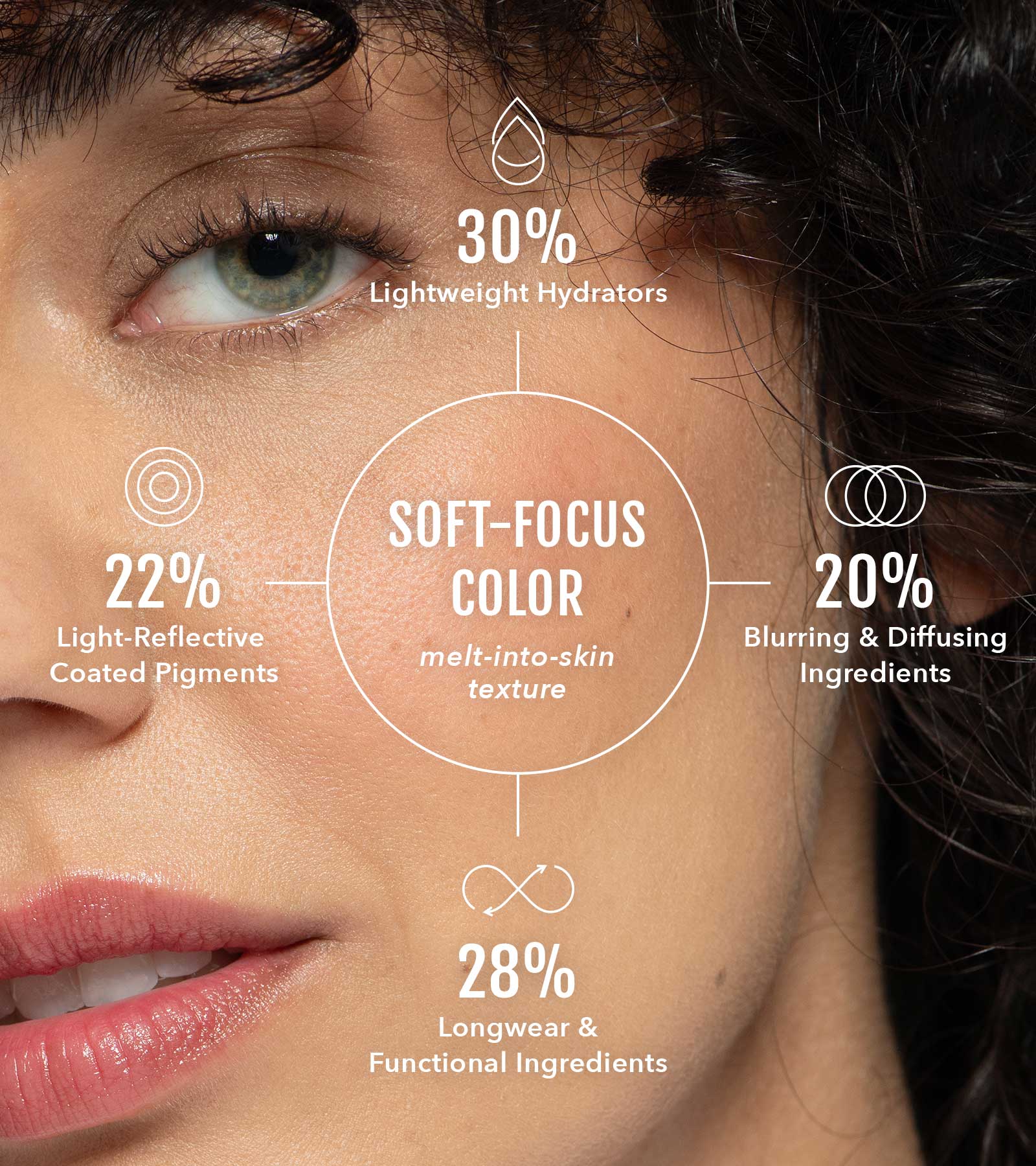 30%
Lightweight Hydrators

22%
Light-Reflective Coated Pigments

SOFT-FOCUS COLOR
melt-into-skin texture

20%
Blurring & Diffusing Ingredients

28%
Longwear & Functional Ingredients