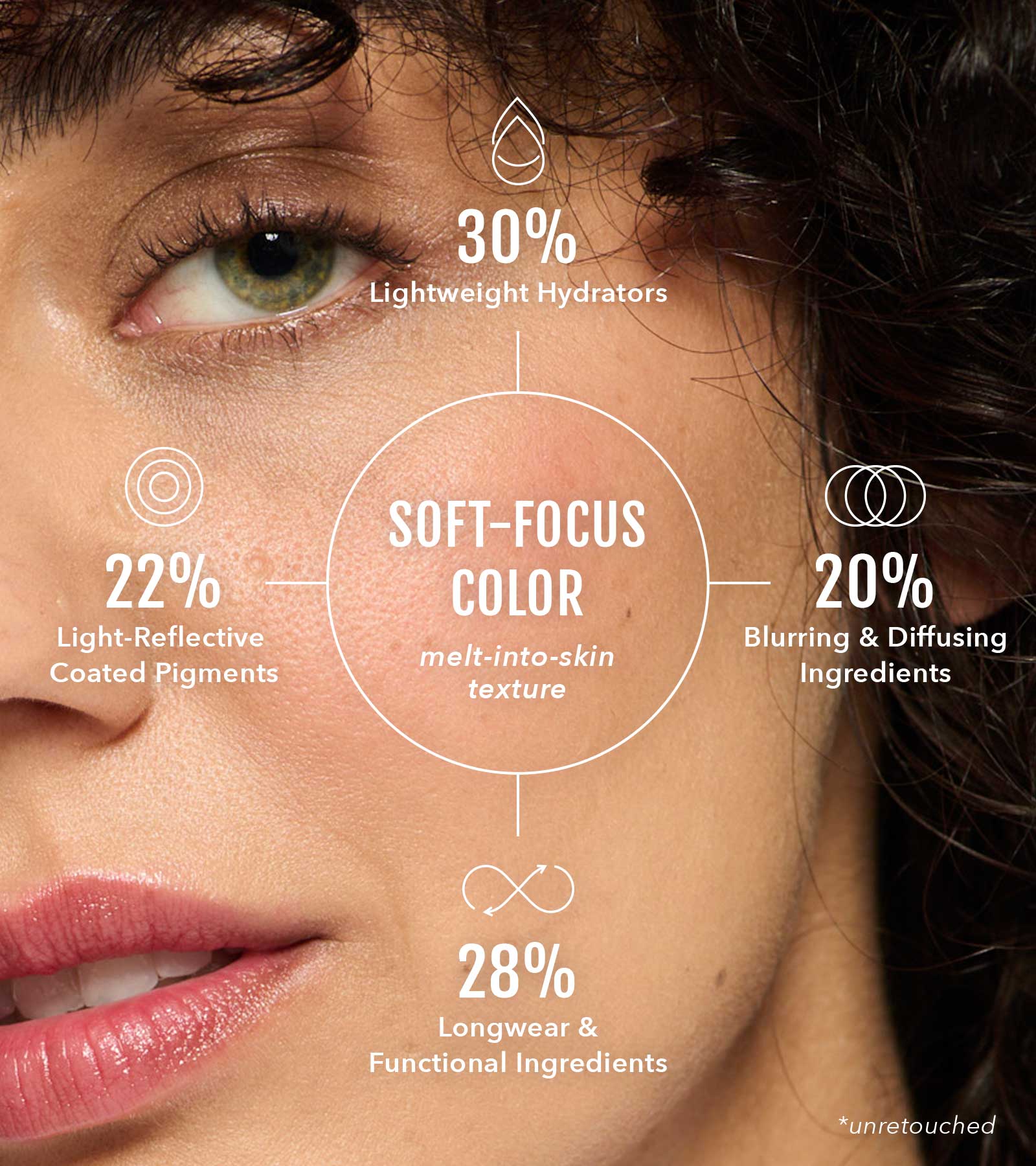 30%
Lightweight Hydrators

22%
Light-Reflective Coated Pigments

SOFT-FOCUS COLOR
melt-into-skin texture

20%
Blurring & Diffusing Ingredients

28%
Longwear & Functional Ingredients

*unretouched